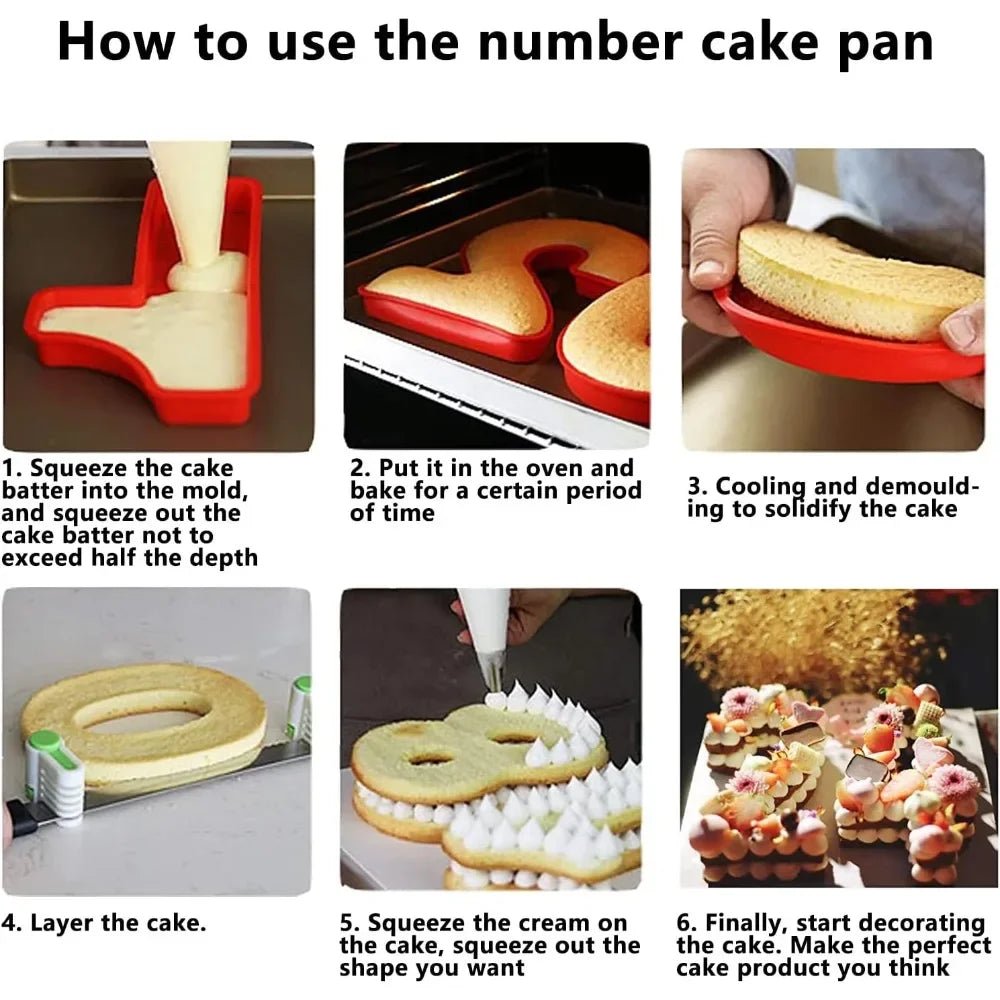 How to use the number cake pan

1. Squeeze the cake batter into the mold, and squeeze out the cake batter not to exceed half the depth

2. Put it in the oven and bake for a certain period of time

3. Cooling and demoulding to solidify the cake

4. Layer the cake.

5. Squeeze the cream on the cake, squeeze out the shape you want

6. Finally, start decorating the cake. Make the perfect cake product you think