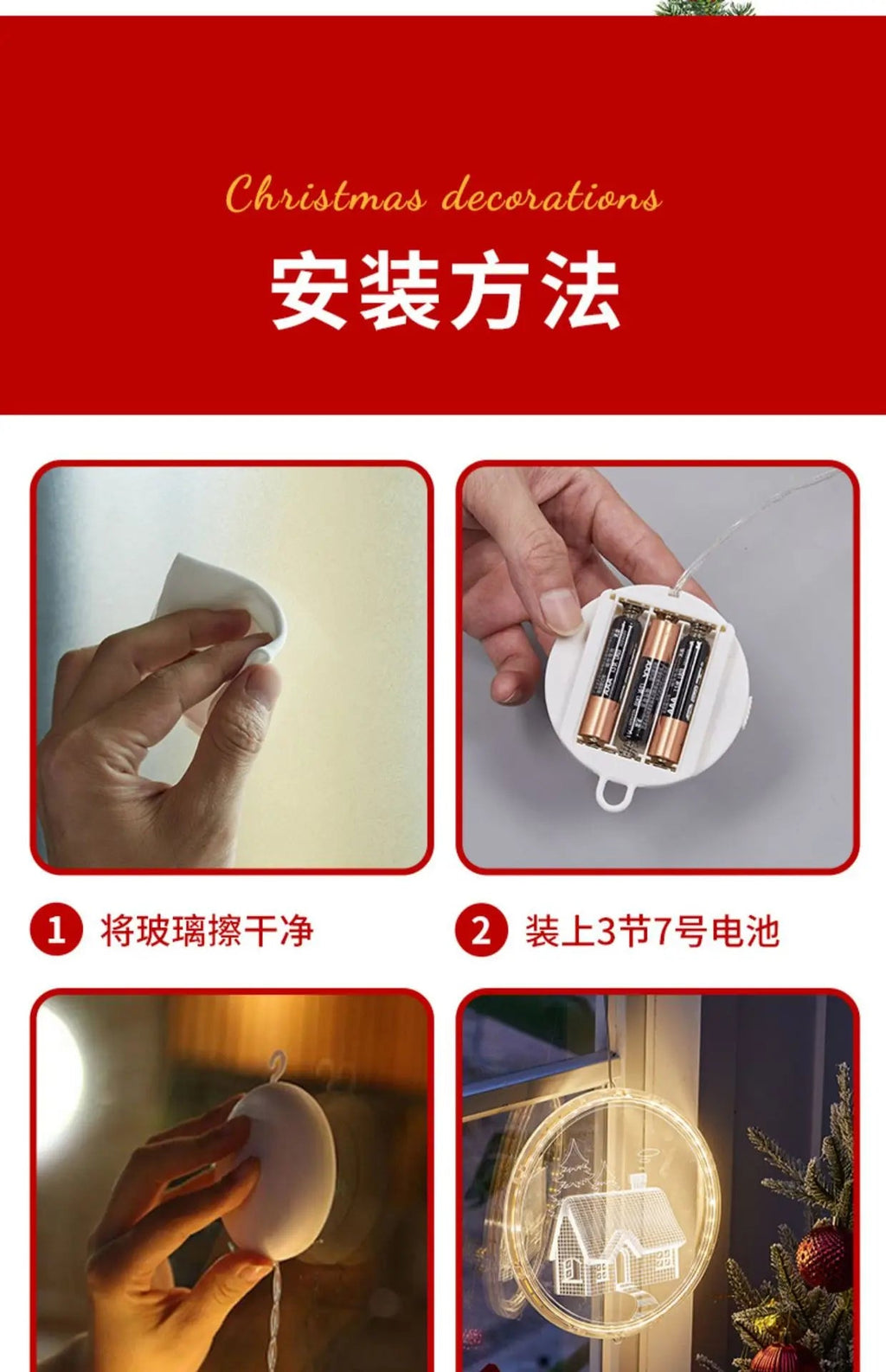 Christmas decorations

安装方法

1 将玻璃擦干净

2 装上3节7号电池