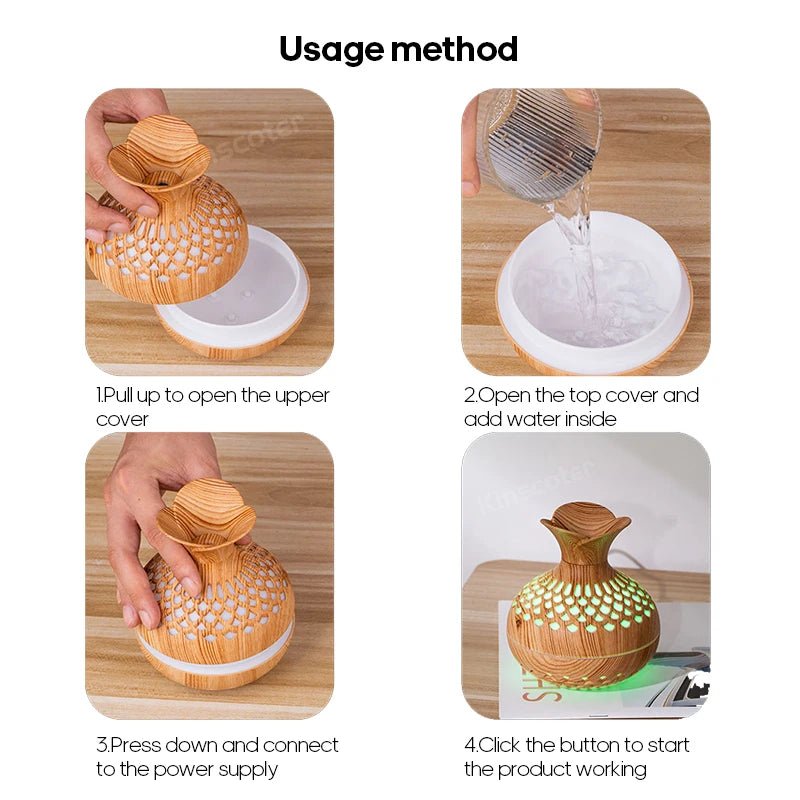 Usage method

Kinscoter

1.Pull up to open the upper cover

2.Open the top cover and add water inside

Kinscoter

3.Press down and connect to the power supply

4.Click the button to start the product working